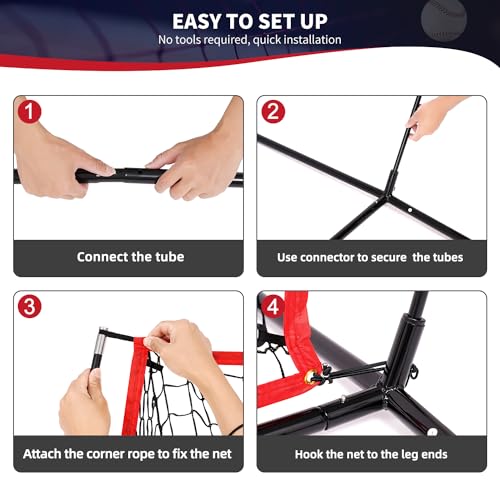 EASY TO SET UP
No tools required, quick installation

1
Connect the tube

2
Use connector to secure the tubes

3
Attach the corner rope to fix the net

4
Hook the net to the leg ends