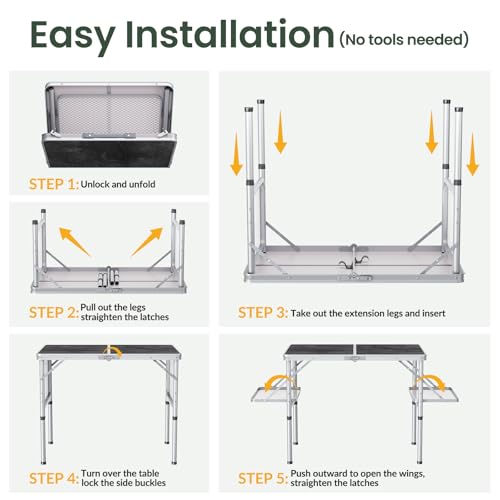 Easy Installation (No tools needed)

STEP 1: Unlock and unfold

STEP 2: Pull out the legs straighten the latches

STEP 3: Take out the extension legs and insert

STEP 4: Turn over the table lock the side buckles

STEP 5: Push outward to open the wings, straighten the latches