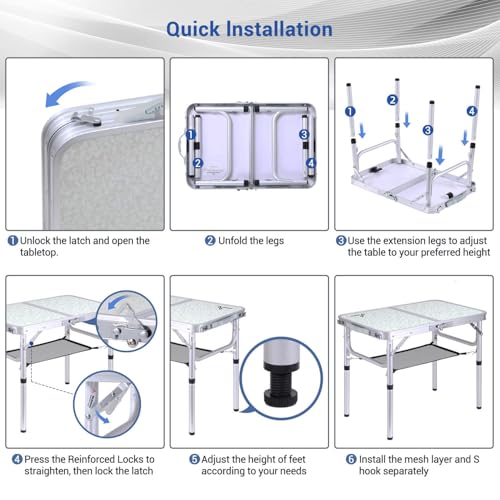 Quick Installation

1 2 3 4

1 2 3 4

❶ Unlock the latch and open the tabletop.

❷ Unfold the legs

❸ Use the extension legs to adjust the table to your preferred height

❹ Press the Reinforced Locks to straighten, then lock the latch

❺ Adjust the height of feet according to your needs

❻ Install the mesh layer and S hook separately