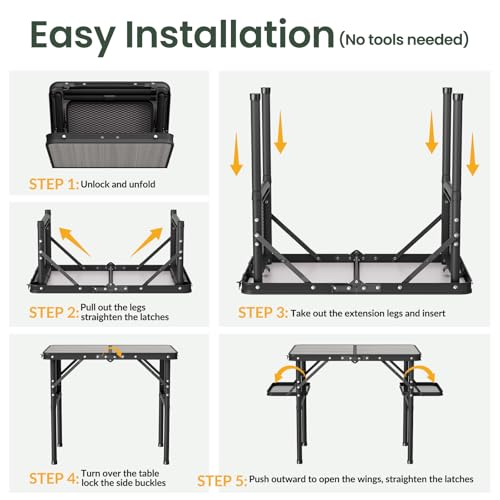 Easy Installation (No tools needed)

STEP 1: Unlock and unfold

STEP 2: Pull out the legs straighten the latches

STEP 3: Take out the extension legs and insert

STEP 4: Turn over the table lock the side buckles

STEP 5: Push outward to open the wings, straighten the latches