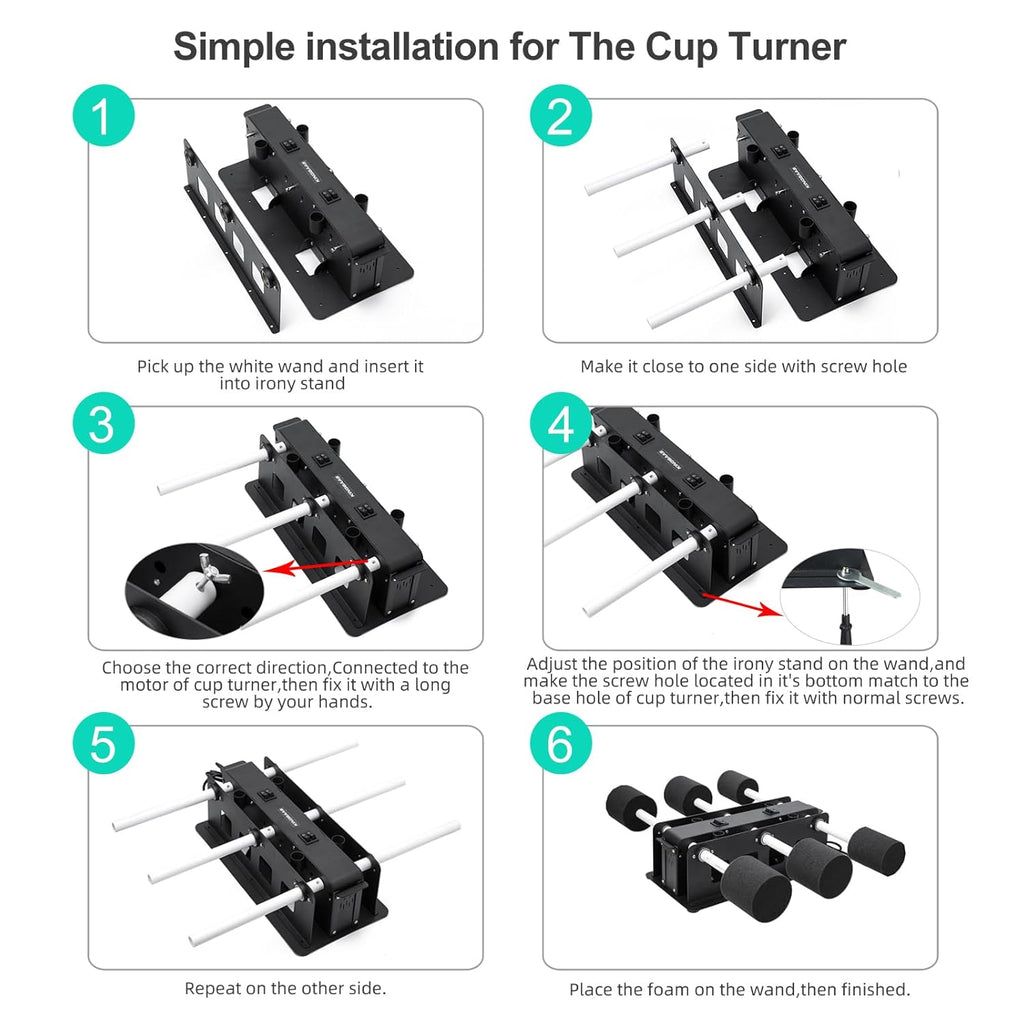 Simple installation for The Cup Turner

1

Pick up the white wand and insert it into irony stand

2

Make it close to one side with screw hole

3

Choose the correct direction,Connected to the motor of cup turner,then fix it with a long screw by your hands.

4

Adjust the position of the irony stand on the wand,and make the screw hole located in it's bottom match to the base hole of cup turner,then fix it with normal screws.

5

Repeat on the other side.

6

Place the foam on the wand,then finished.