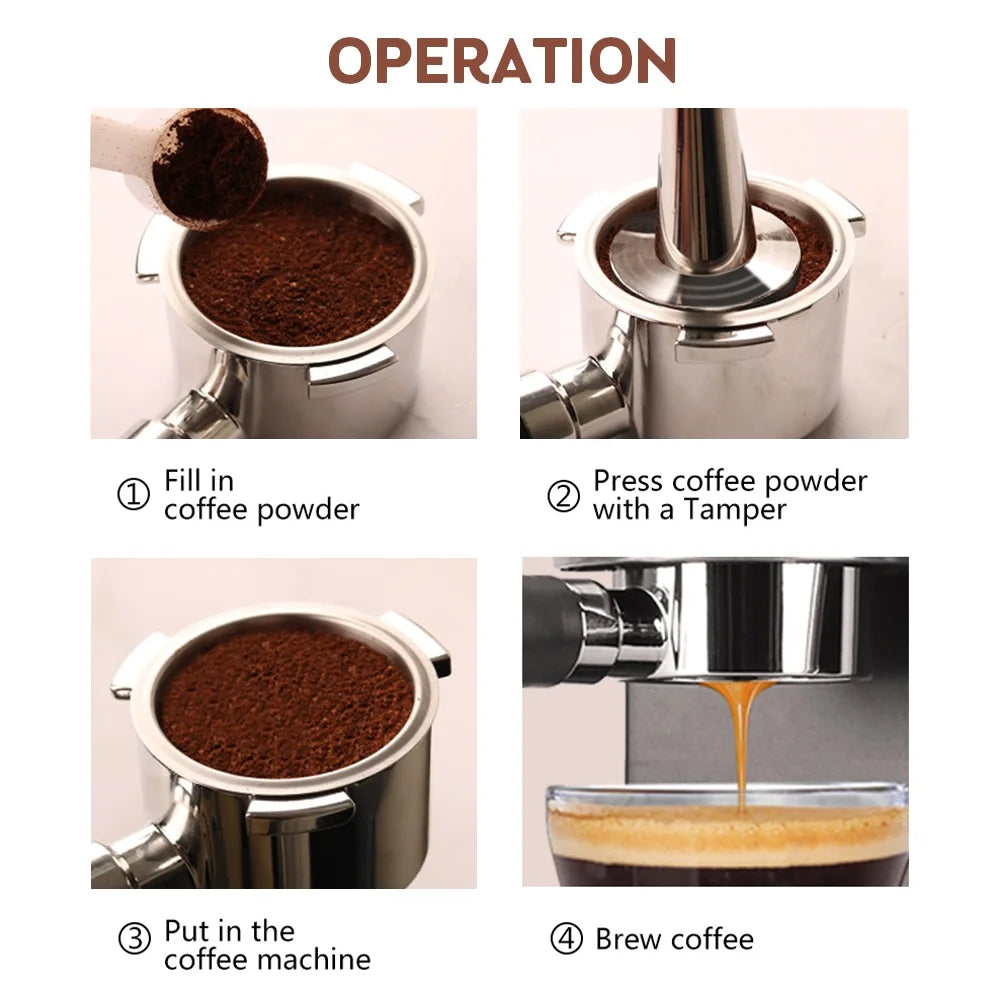 OPERATION

① Fill in coffee powder

② Press coffee powder with a Tamper

③ Put in the coffee machine

④ Brew coffee