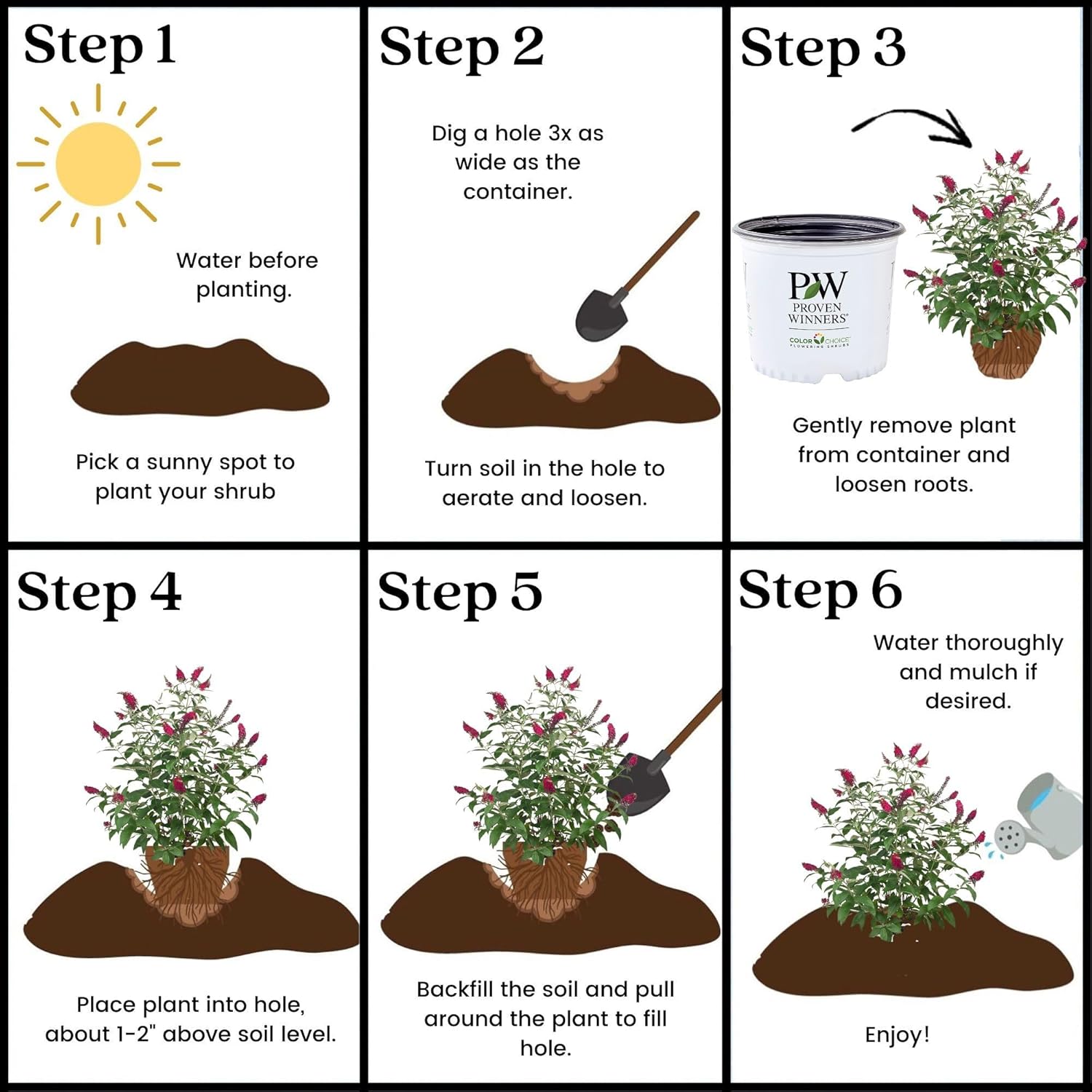 Step 1

Water before planting.

Pick a sunny spot to plant your shrub

Step 2

Dig a hole 3x as wide as the container.

Turn soil in the hole to aerate and loosen.

Step 3

PW PROVEN WINNERS

COLOR CHOICE FLOWERING SHRUBS

Gently remove plant from container and loosen roots.

Step 4

Place plant into hole, about 1-2" above soil level.

Step 5

Backfill the soil and pull around the plant to fill hole.

Step 6

Water thoroughly and mulch if desired.

Enjoy!